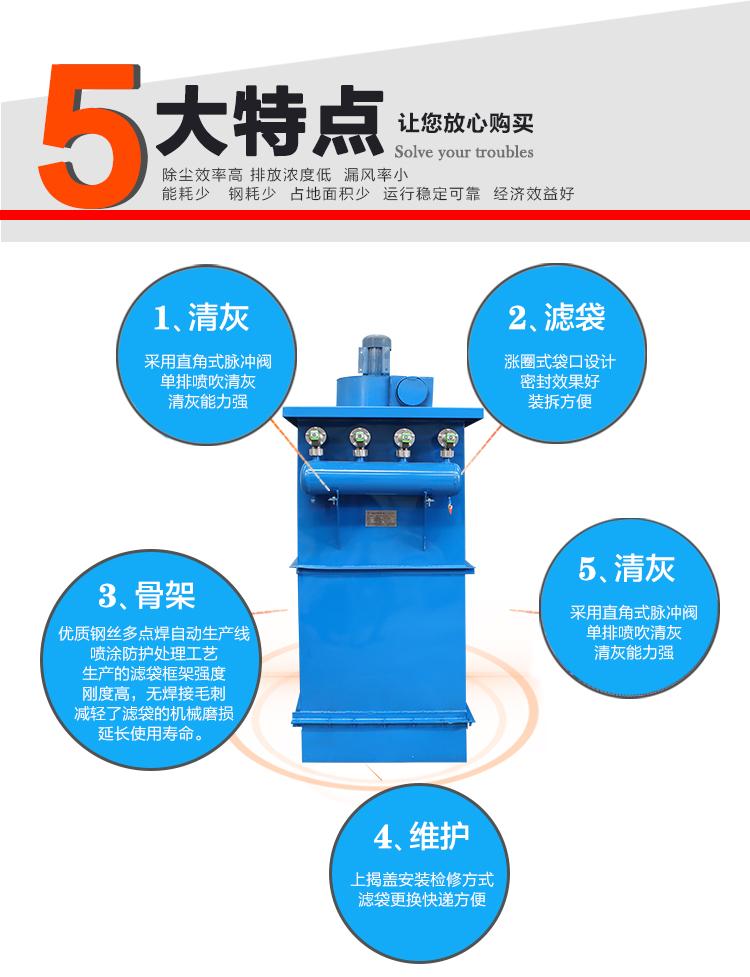 5大特点 让您放心购买
Solve your troubles
除尘效率高 排放浓度低 漏风率小
能耗少 钢耗少 占地面积少 运行稳定可靠 经济效益好

1、清灰
采用直角式脉冲阀
单排喷吹清灰
清灰能力强

2、滤袋
涨圈式袋口设计
密封效果好
装拆方便

3、骨架
优质钢丝多点焊自动生产线
喷涂防护处理工艺
生产的滤袋框架强度
刚度高，无焊接毛刺
减轻了滤袋的机械磨损
延长使用寿命。

5、清灰
采用直角式脉冲阀
单排喷吹清灰
清灰能力强

4、维护
上揭盖安装检修方式
滤袋更换快递方便