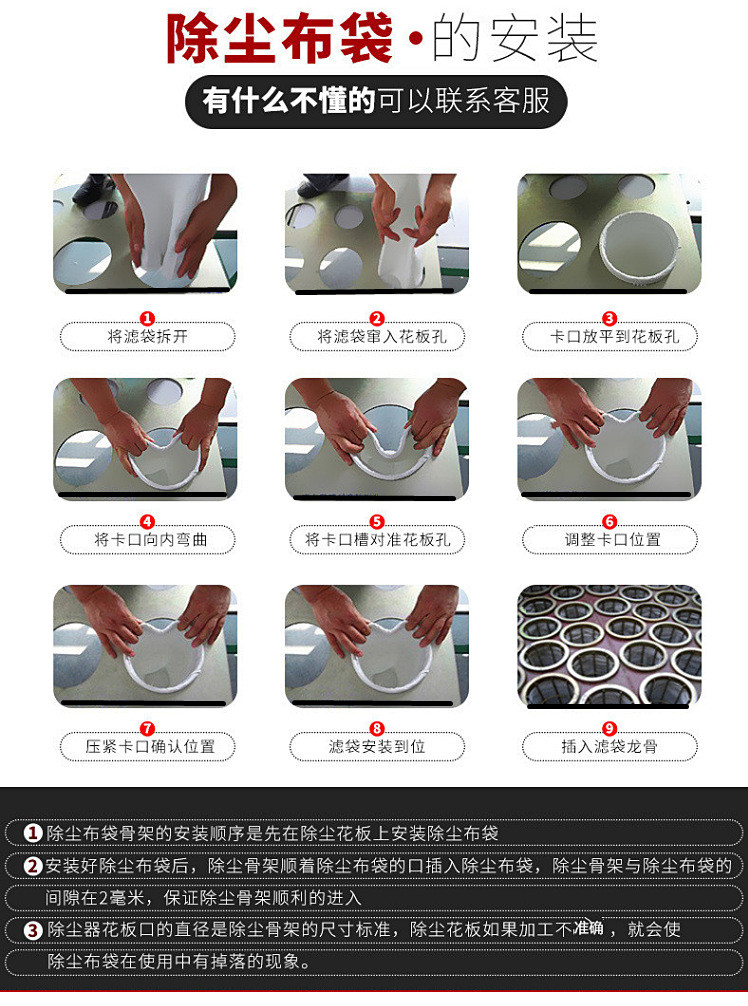 除尘布袋·的安装

有什么不懂的可以联系客服

1
将滤袋拆开

2
将滤袋窜入花板孔

3
卡口放平到花板孔

4
将卡口向内弯曲

5
将卡口槽对准花板孔

6
调整卡口位置

7
压紧卡口确认位置

8
滤袋安装到位

9
插入滤袋龙骨

1 除尘布袋骨架的安装顺序是先在除尘花板上安装除尘布袋

2 安装好除尘布袋后，除尘骨架顺着除尘布袋的口插入除尘布袋，除尘骨架与除尘布袋的间隙在2毫米，保证除尘骨架顺利的进入

3 除尘器花板口的直径是除尘骨架的尺寸标准，除尘花板如果加工不准确，就会使除尘布袋在使用中有掉落的现象。